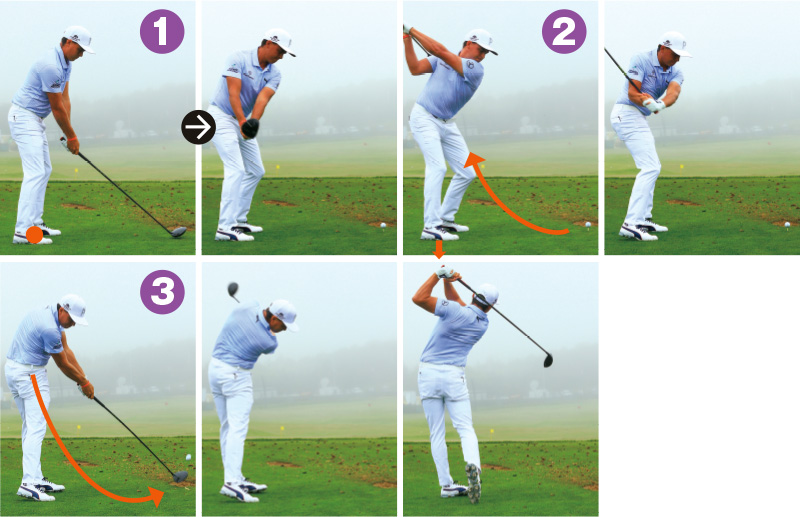 1
2
3