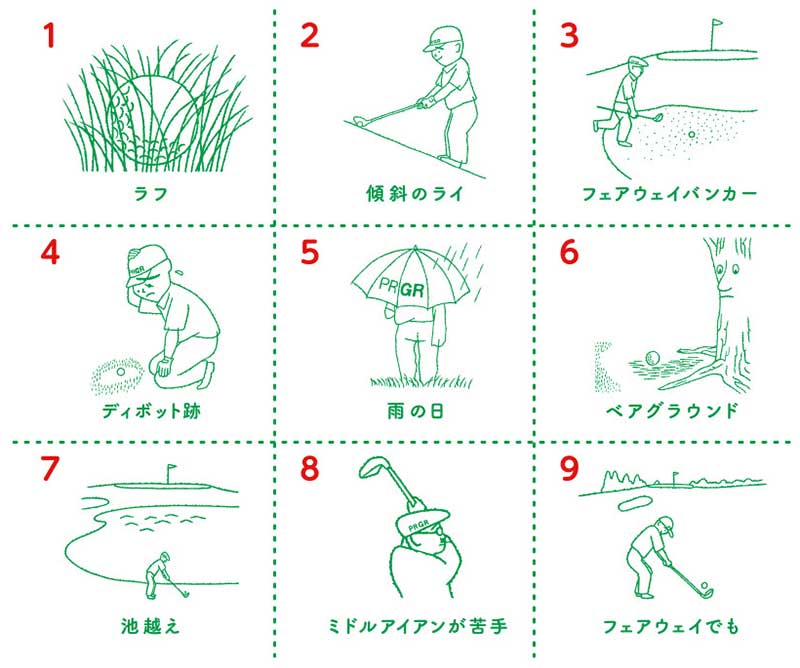 1
ラフ

2
傾斜のライ

3
フェアウェイバンカー

4
PRGR
ディボット跡

5
PRGR
雨の日

6
ベアグラウンド

7
池越え

8
PRGR
ミドルアイアンが苦手

9
フェアウェイでも