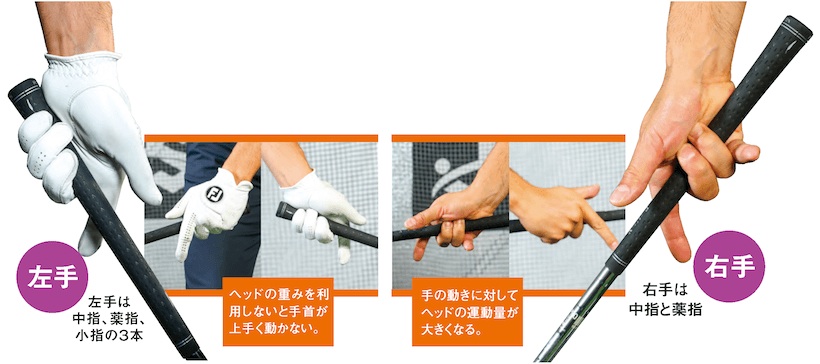 左手

左手は
中指、薬指、
小指の３本

ヘッドの重みを利用しないと手首が上手く動かない。

手の動きに対してヘッドの運動量が大きくなる。

右手

右手は
中指と薬指