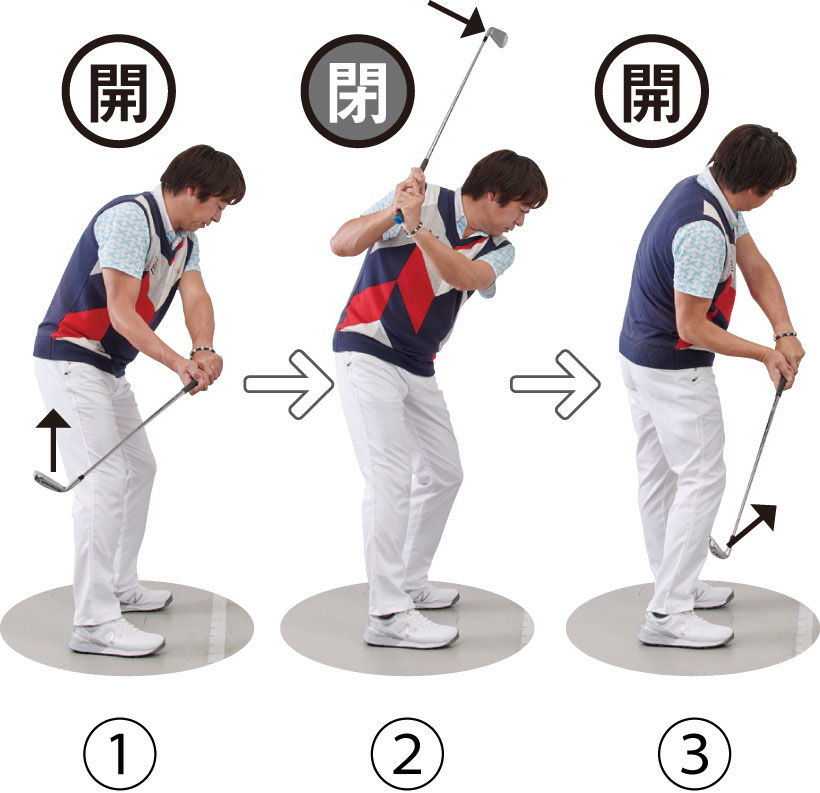 開
閉
開
①
②
③