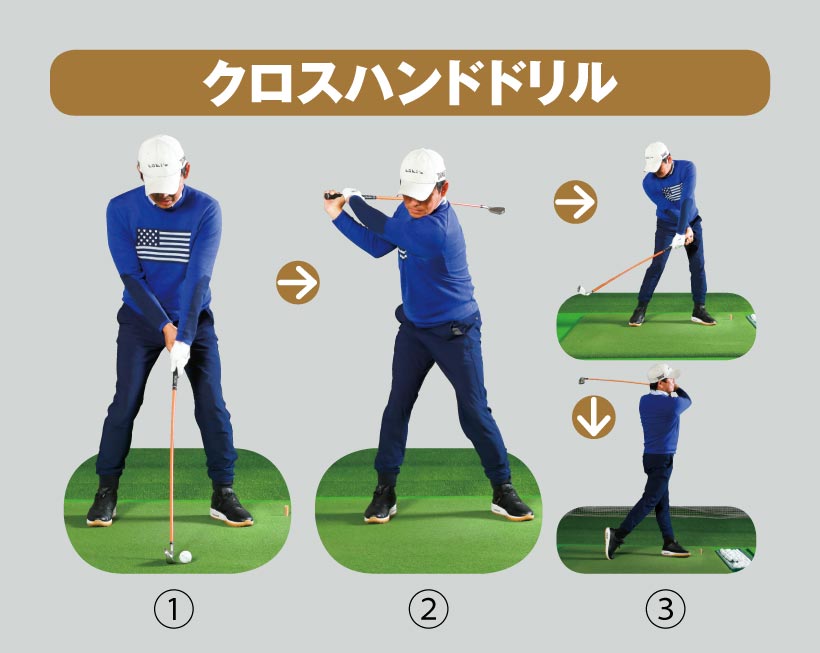 クロスハンドドリル

①

②

③