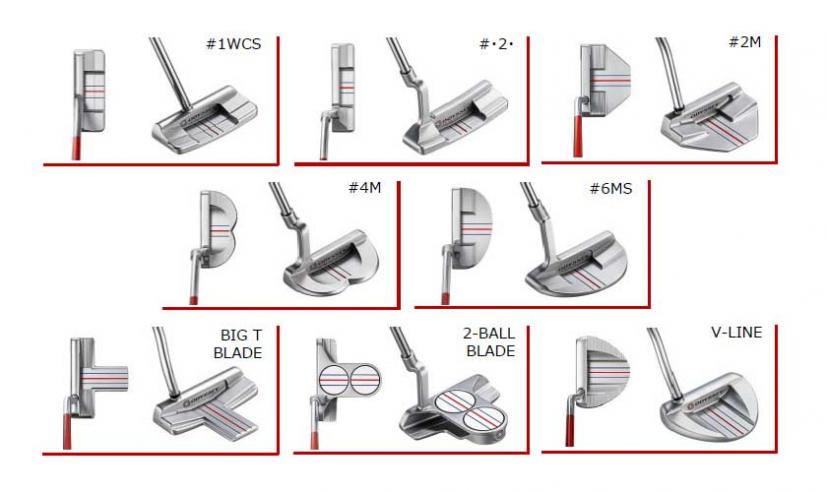 #1WCS

#·2·

#2M

#4M

#6MS

BIG T BLADE

2-BALL BLADE

V-LINE