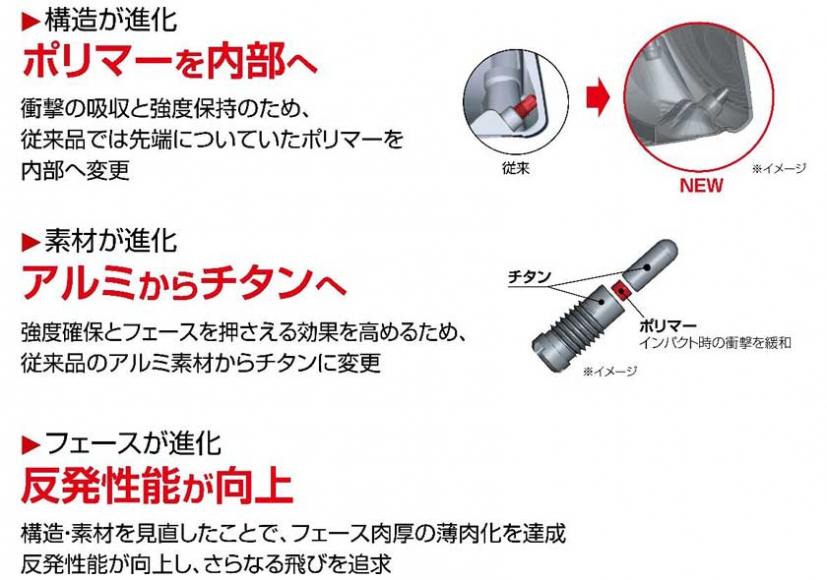 ▶構造が進化
ポリマーを内部へ

衝撃の吸収と強度保持のため、従来品では先端についていたポリマーを内部へ変更

従来

NEW

※イメージ

▶素材が進化
アルミからチタンへ

強度確保とフェースを押さえる効果を高めるため、従来品のアルミ素材からチタンに変更

チタン

ポリマー
インパクト時の衝撃を緩和

※イメージ

▶フェースが進化
反発性能が向上

構造・素材を見直したことで、フェース肉厚の薄肉化を達成
反発性能が向上し、さらなる飛びを追求