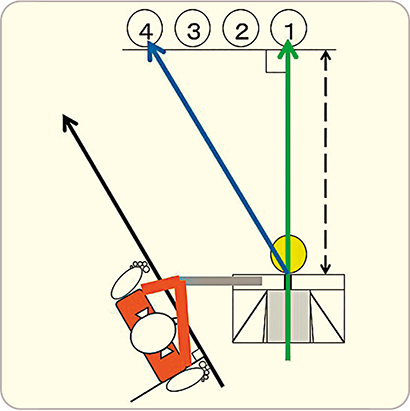 4 3 2 1