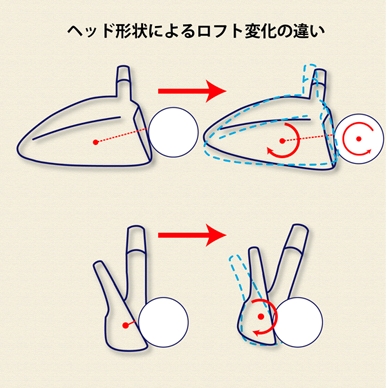 ヘッド形状によるロフト変化の違い